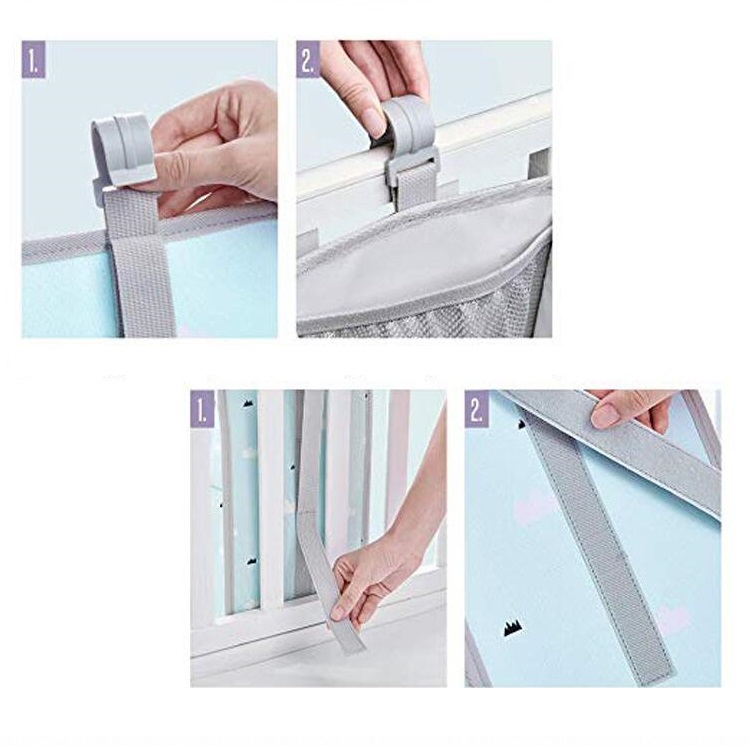 1.

2.

1.

2.